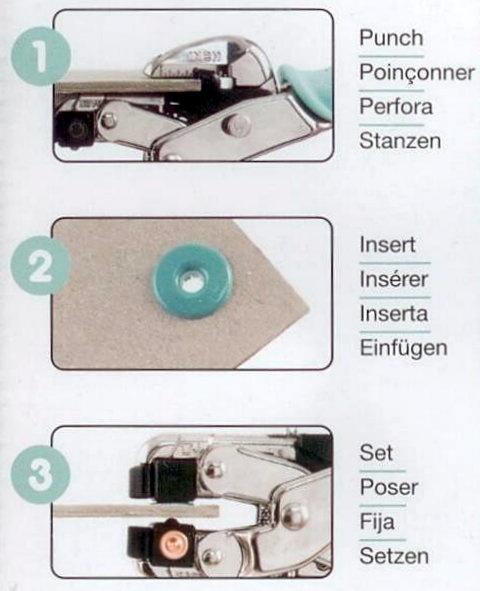 1

Punch
Poinçonner
Perfora
Stanzen

2

Insert
Insérer
Inserta
Einfügen

3

Set
Poser
Fija
Setzen