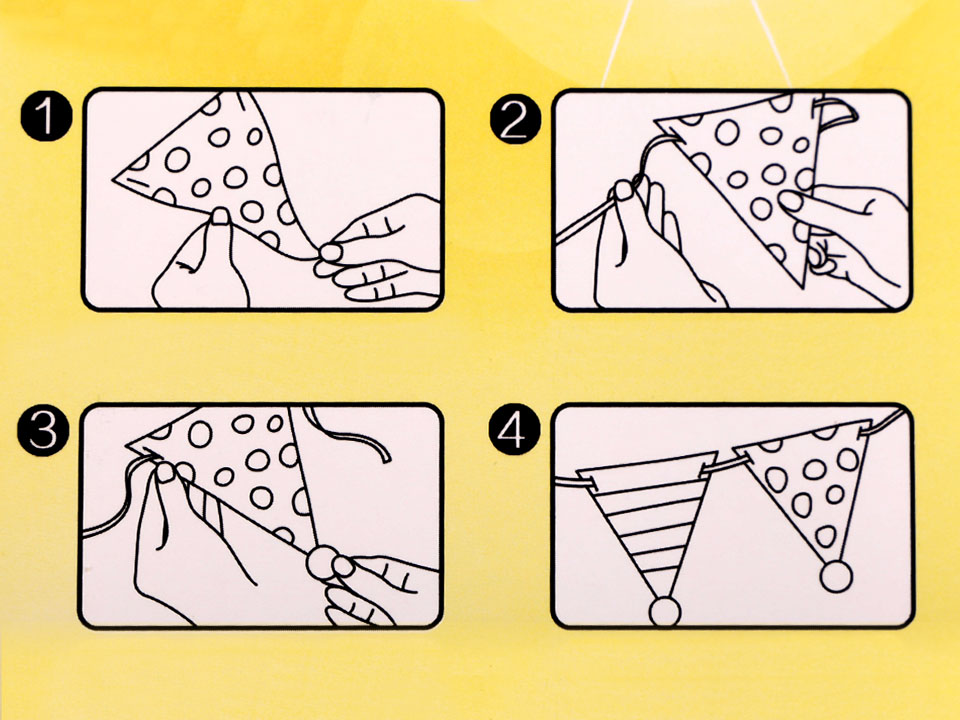 1

2

3

4